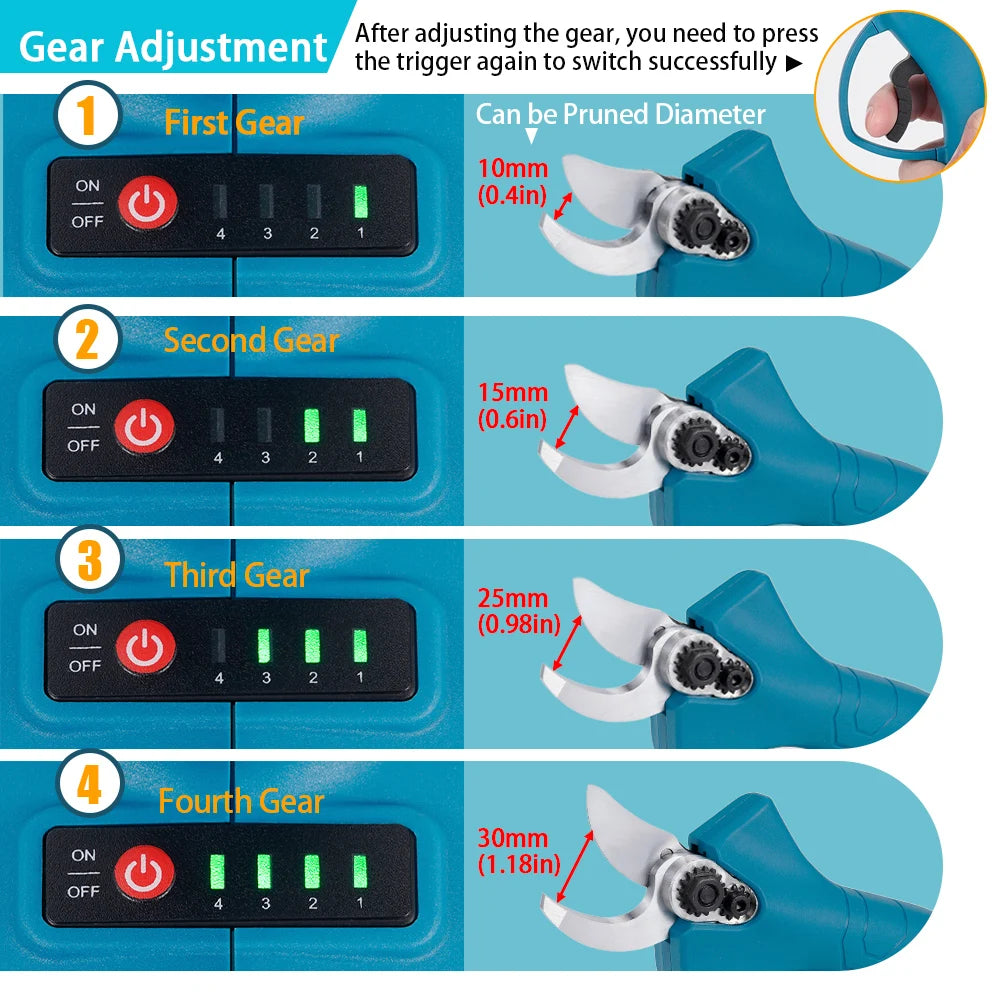 Gear Adjustment

After adjusting the gear, you need to press the trigger again to switch successfully ▶

1 First Gear

ON
OFF

4 3 2 1

Can be Pruned Diameter

10mm (0.4in)

2 Second Gear

ON
OFF

4 3 2 1

15mm (0.6in)

3 Third Gear

ON
OFF

4 3 2 1

25mm (0.98in)

4 Fourth Gear

ON
OFF

4 3 2 1

30mm (1.18in)